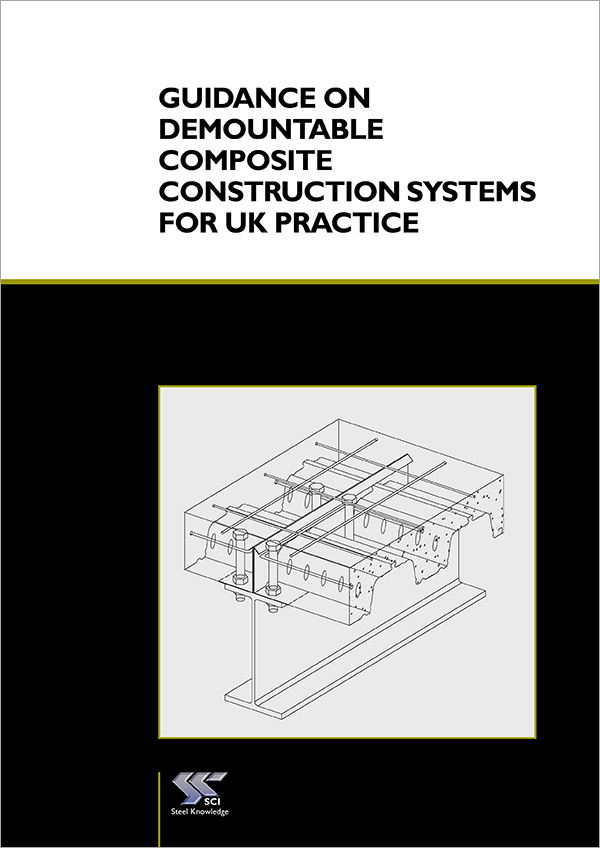 GUIDANCE ON DEMOUNTABLE COMPOSITE CONSTRUCTION SYSTEMS FOR UK PRACTICE

SCI
Steel Knowledge