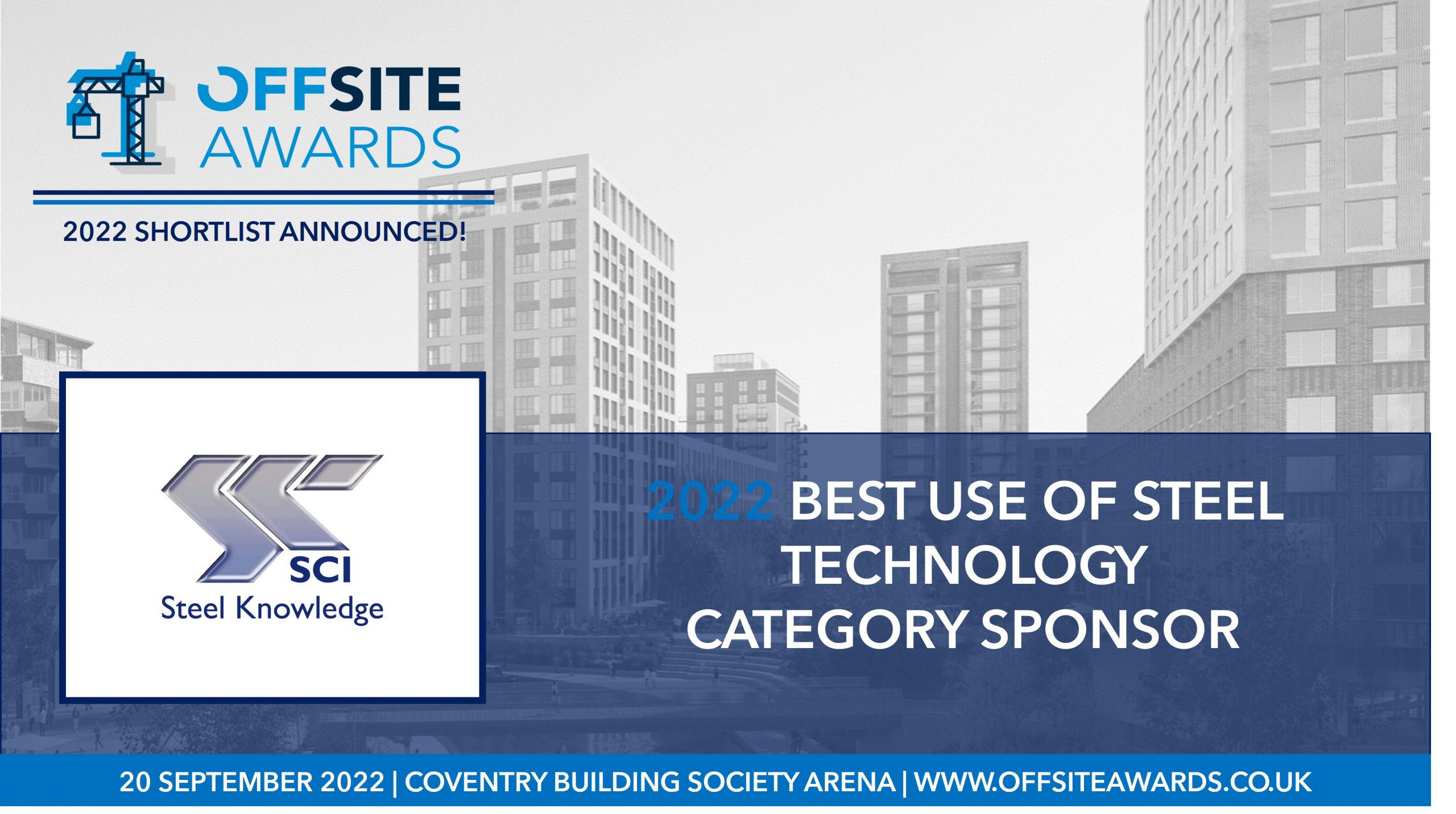 OFFSITE AWARDS

2022 SHORTLIST ANNOUNCED!

SCI
Steel Knowledge

2022 BEST USE OF STEEL TECHNOLOGY CATEGORY SPONSOR

20 SEPTEMBER 2022 | COVENTRY BUILDING SOCIETY ARENA | WWW.OFFSITEAWARDS.CO.UK